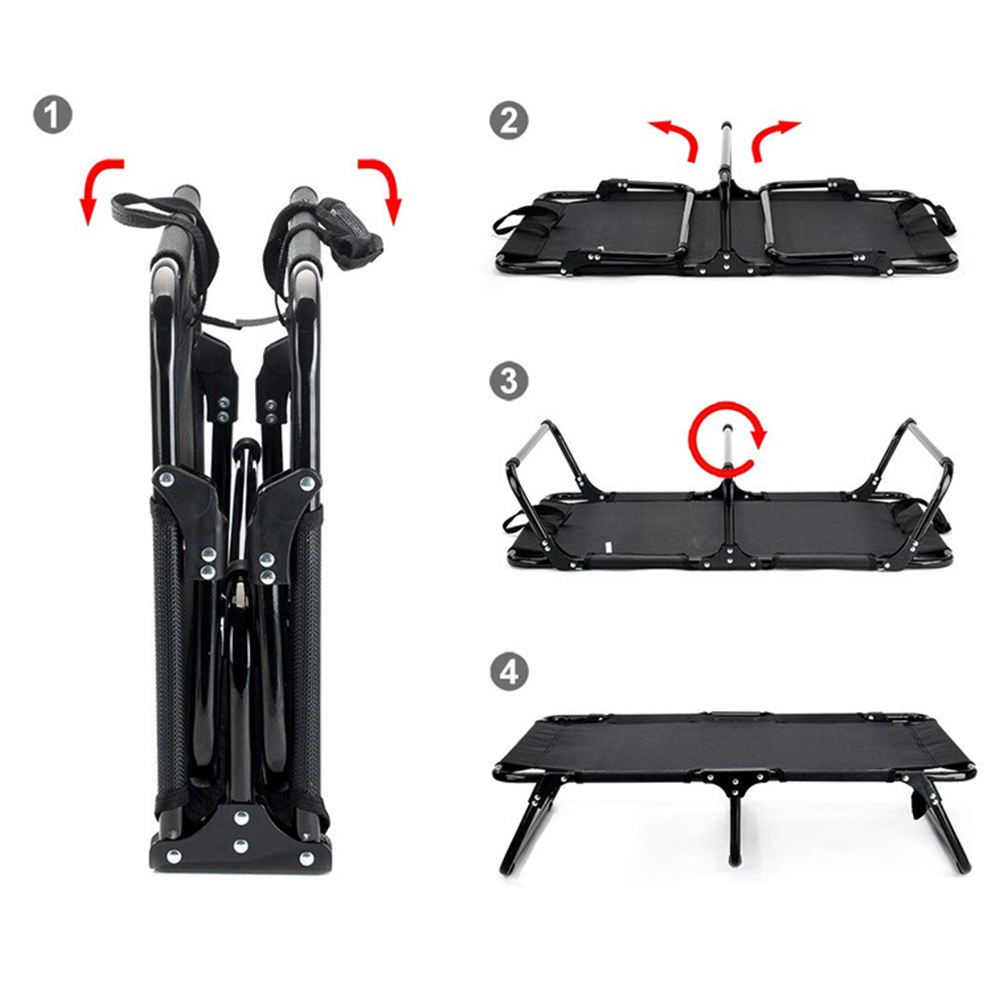 1

2

3

4